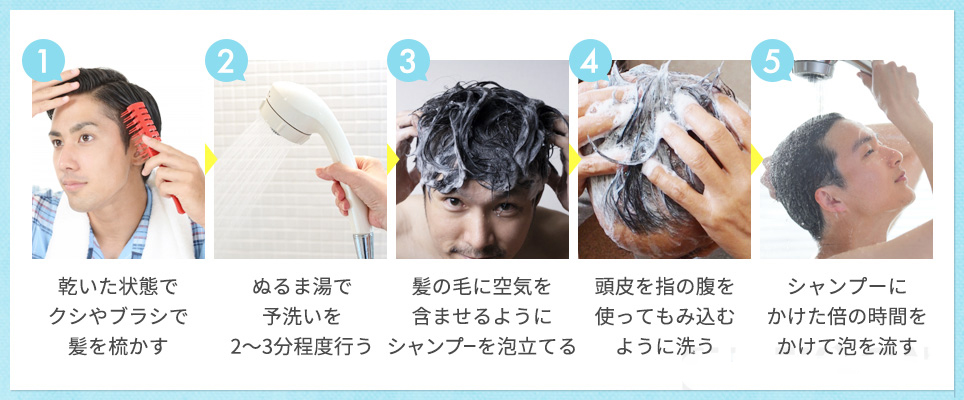 1
乾いた状態で
クシやブラシで
髪を梳かす

2
ぬるま湯で
予洗いを
2〜3分程度行う

3
髪の毛に空気を
含ませるように
シャンプーを泡立てる

4
頭皮を指の腹を
使ってもみ込む
ように洗う

5
シャンプーに
かけた倍の時間を
かけて泡を流す